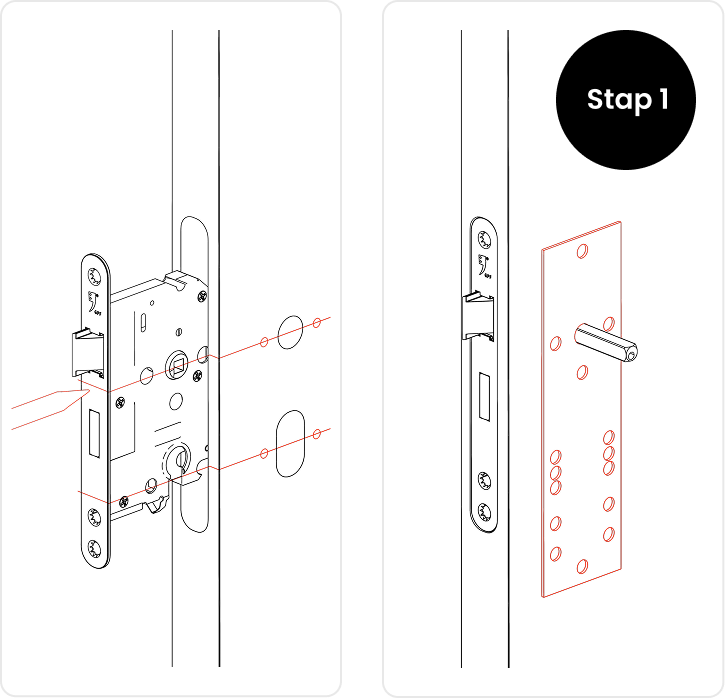 Stap 1